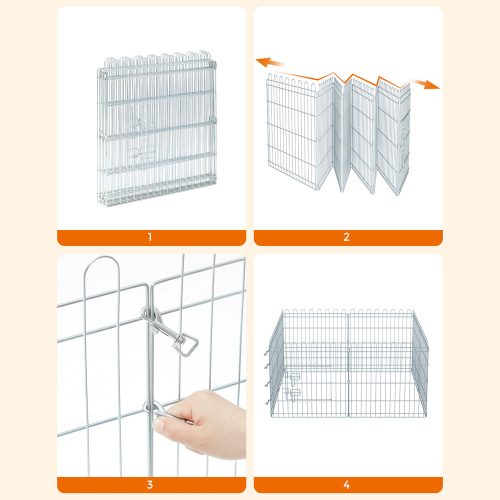 1

2

3

4