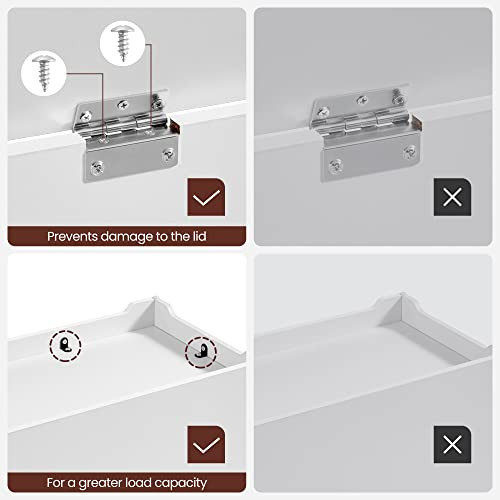 Prevents damage to the lid

For a greater load capacity