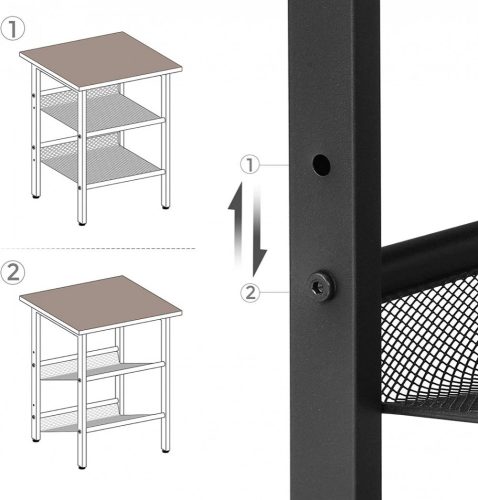 1

2

1

2